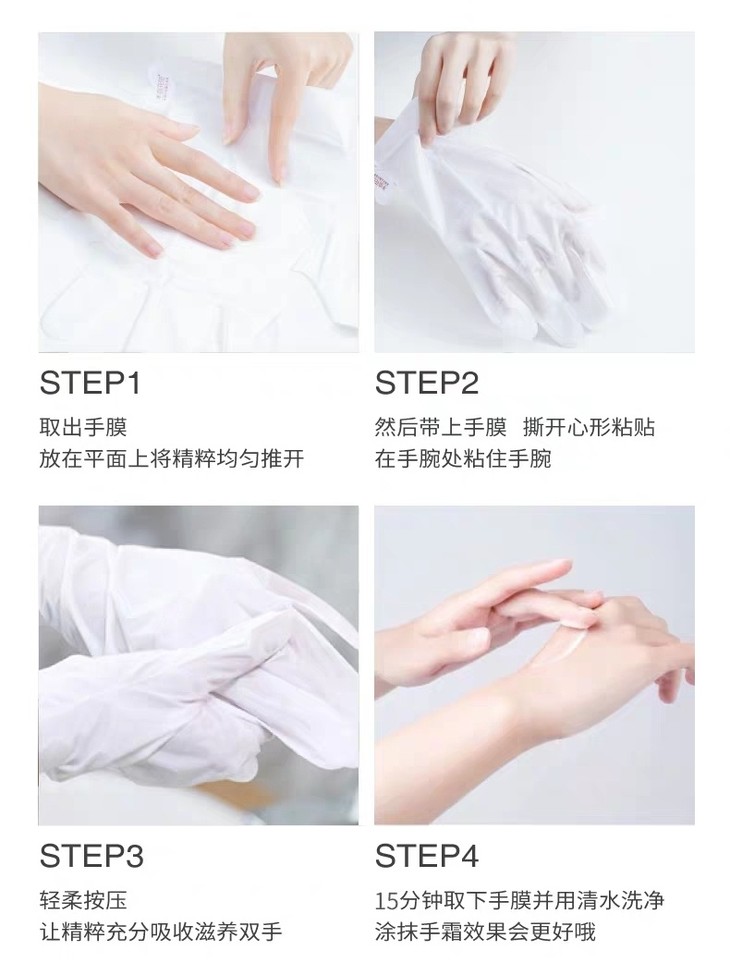 STEP1

取出手膜
放在平面上将精粹均匀推开

STEP2

然后带上手膜 撕开心形粘贴
在手腕处粘住手腕

STEP3

轻柔按压
让精粹充分吸收滋养双手

STEP4

15分钟取下手膜并用清水洗净
涂抹手霜效果会更好哦