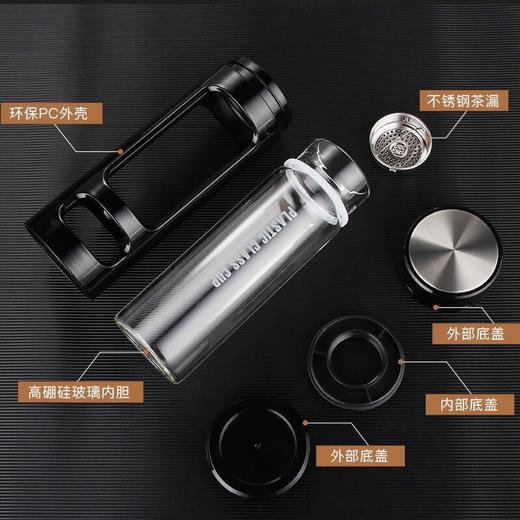 环保PC外壳

不锈钢茶漏

PLASTIC GLASS CUP

外部底盖

高硼硅玻璃内胆

内部底盖

外部底盖