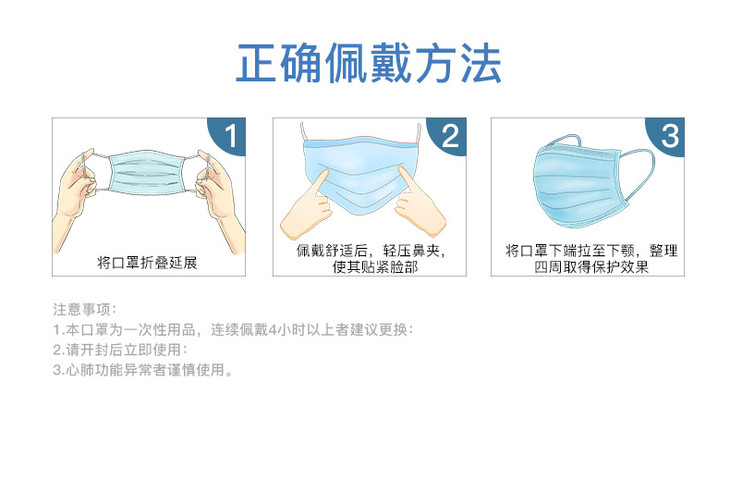 正确佩戴方法

1
将口罩折叠延展

2
佩戴舒适后，轻压鼻夹，使其贴紧脸部

3
将口罩下端拉至下颚，整理四周取得保护效果

注意事项：
1.本口罩为一次性用品，连续佩戴4小时以上者建议更换：
2.请开封后立即使用：
3.心肺功能异常者谨慎使用。