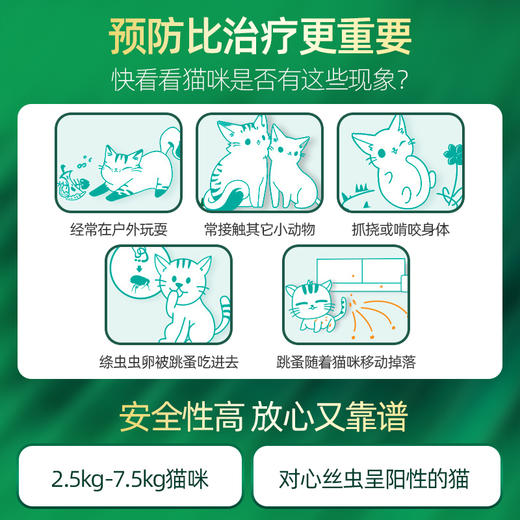 预防比治疗更重要
快看看猫咪是否有这些现象?

经常在户外玩耍

常接触其它小动物

抓挠或啃咬身体

绦虫虫卵被跳蚤吃进去

跳蚤随着猫咪移动掉落

安全性高 放心又靠谱

2.5kg-7.5kg猫咪

对心丝虫呈阳性的猫