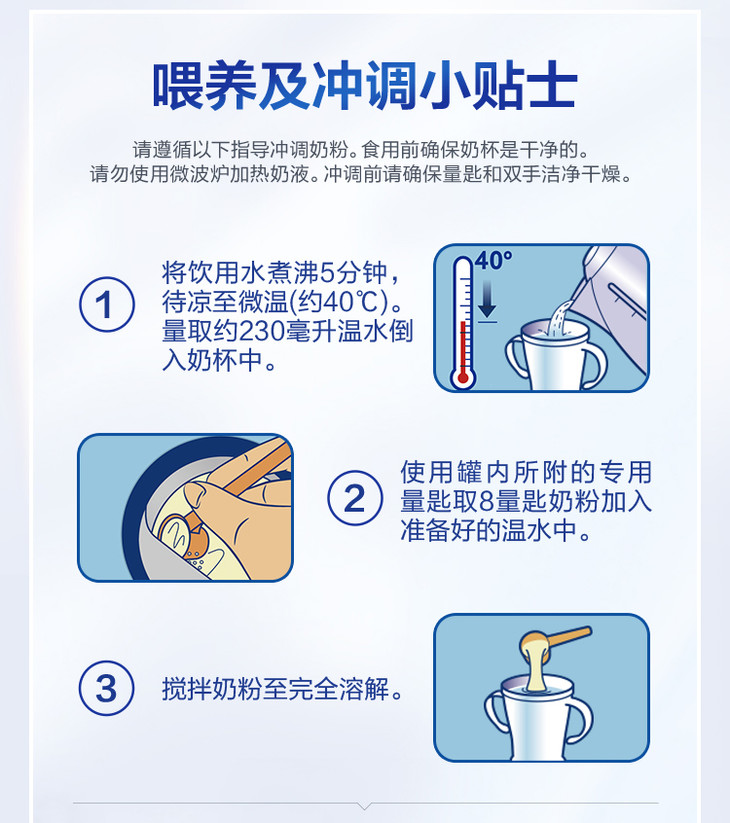 喂养及冲调小贴士

请遵循以下指导冲调奶粉。食用前确保奶杯是干净的。
请勿使用微波炉加热奶液。冲调前请确保量匙和双手洁净干燥。

1 将饮用水煮沸5分钟，待凉至微温(约40℃)。量取约230毫升温水倒入奶杯中。

40°

2 使用罐内所附的专用量匙取8量匙奶粉加入准备好的温水中。

3 搅拌奶粉至完全溶解。