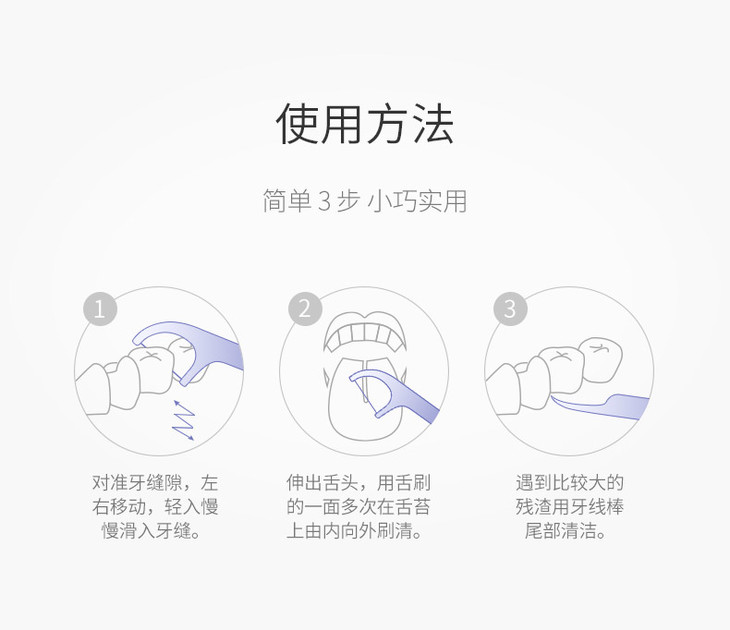 使用方法

简单 3 步 小巧实用

1

对准牙缝隙，左右移动，轻入慢慢滑入牙缝。

2

伸出舌头，用舌刷的一面多次在舌苔上由内向外刷清。

3

遇到比较大的残渣用牙线棒尾部清洁。