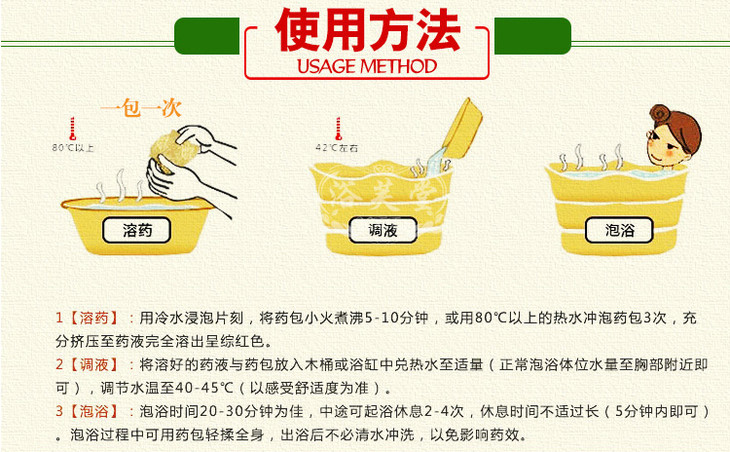 使用方法
USAGE METHOD

一包一次

80℃以上

溶药

42℃左右

浴芙堂

调液

泡浴

1【溶药】：用冷水浸泡片刻，将药包小火煮沸5-10分钟，或用80℃以上的热水冲泡药包3次，充分挤压至药液完全溶出呈综红色。

2【调液】：将溶好的药液与药包放入木桶或浴缸中兑热水至适量（正常泡浴体位水量至胸部附近即可），调节水温至40-45℃（以感受舒适度为准）。

3【泡浴】：泡浴时间20-30分钟为佳，中途可起浴休息2-4次，休息时间不适过长（5分钟内即可）。泡浴过程中可用药包轻揉全身，出浴后不必清水冲洗，以免影响药效。