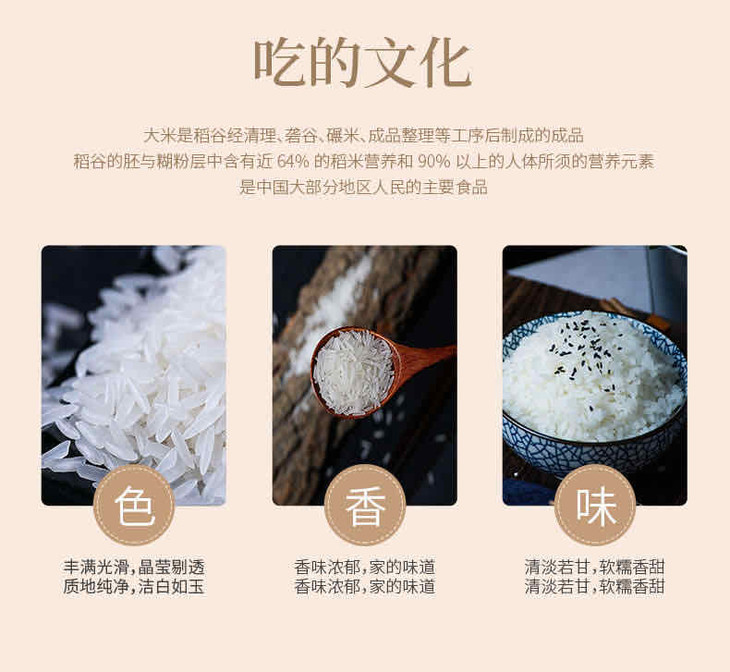 吃的文化

大米是稻谷经清理、砻谷、碾米、成品整理等工序后制成的成品
稻谷的胚与糊粉层中含有近 64% 的稻米营养和 90% 以上的人体所须的营养元素
是中国大部分地区人民的主要食品

色

丰满光滑，晶莹剔透
质地纯净，洁白如玉

香

香味浓郁，家的味道
香味浓郁，家的味道

味

清淡若甘，软糯香甜
清淡若甘，软糯香甜