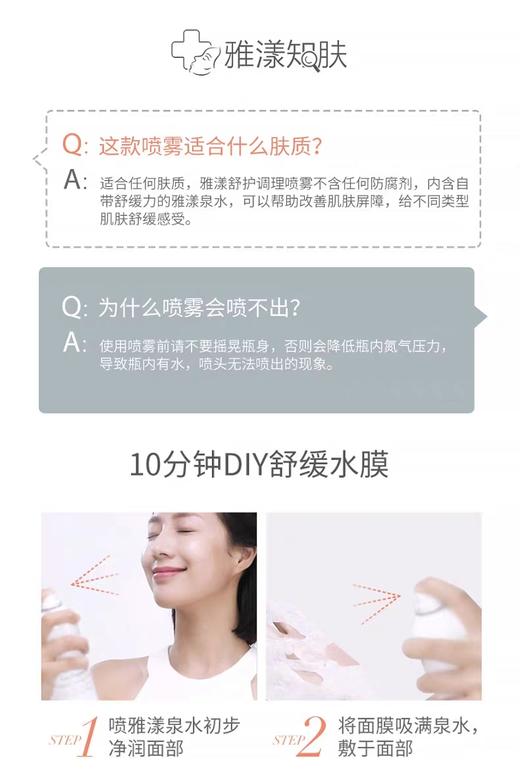 雅漾知肤

Q: 这款喷雾适合什么肤质?
A: 适合任何肤质，雅漾舒护调理喷雾不含任何防腐剂，内含自带舒缓力的雅漾泉水，可以帮助改善肌肤屏障，给不同类型肌肤舒缓感受。

Q: 为什么喷雾会喷不出?
A: 使用喷雾前请不要摇晃瓶身，否则会降低瓶内氮气压力，导致瓶内有水，喷头无法喷出的现象。

10分钟DIY舒缓水膜

STEP 1 喷雅漾泉水初步净润面部

STEP 2 将面膜吸满泉水，敷于面部