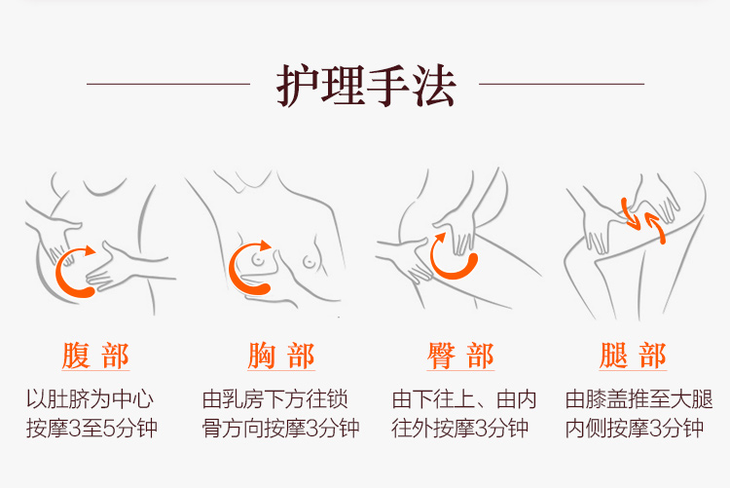 护理手法

腹部

以肚脐为中心按摩3至5分钟

胸部

由乳房下方往锁骨方向按摩3分钟

臀部

由下往上、由内往外按摩3分钟

腿部

由膝盖推至大腿内侧按摩3分钟