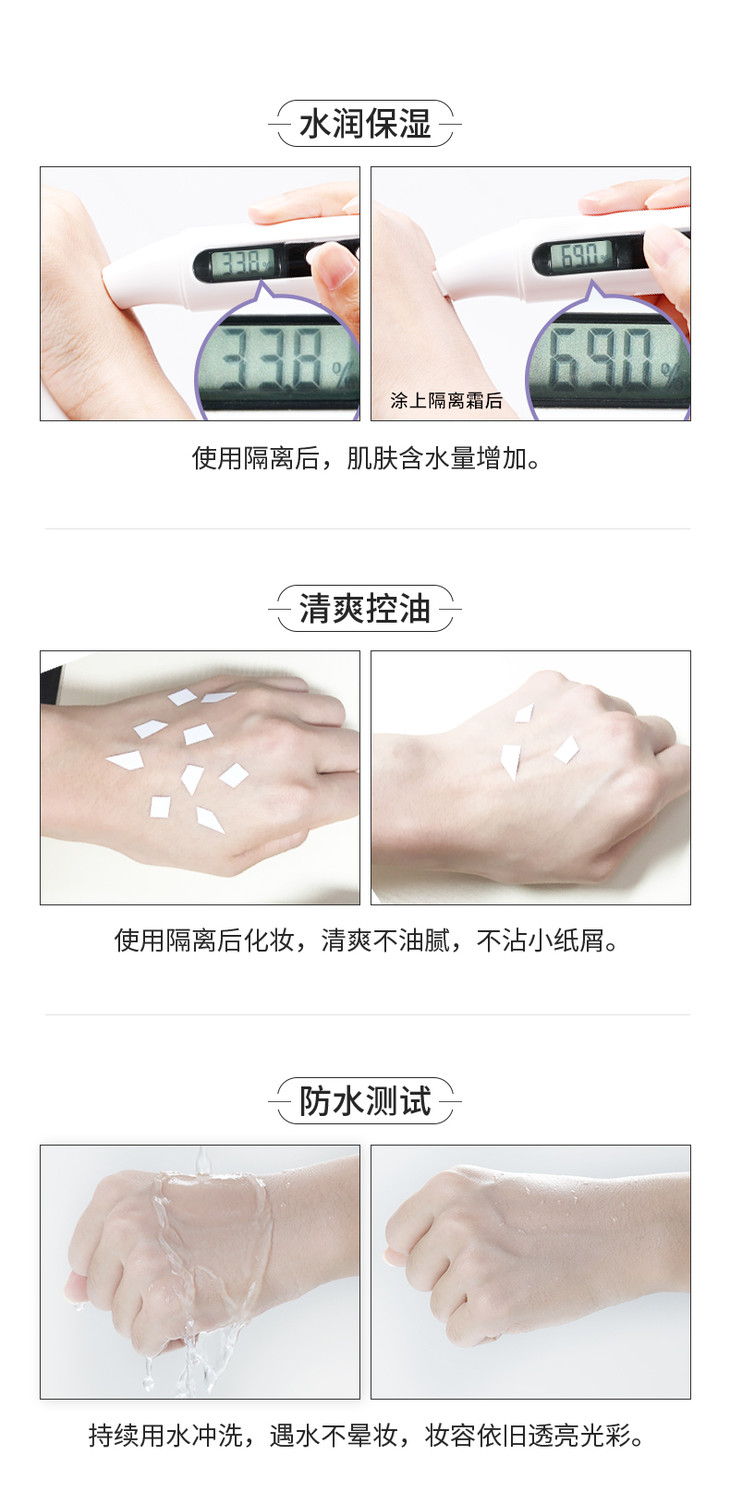 水润保湿

33.8

33.8%

69.0

69.0%

涂上隔离霜后

使用隔离后，肌肤含水量增加。

清爽控油

使用隔离后化妆，清爽不油腻，不沾小纸屑。

防水测试

持续用水冲洗，遇水不晕妆，妆容依旧透亮光彩。