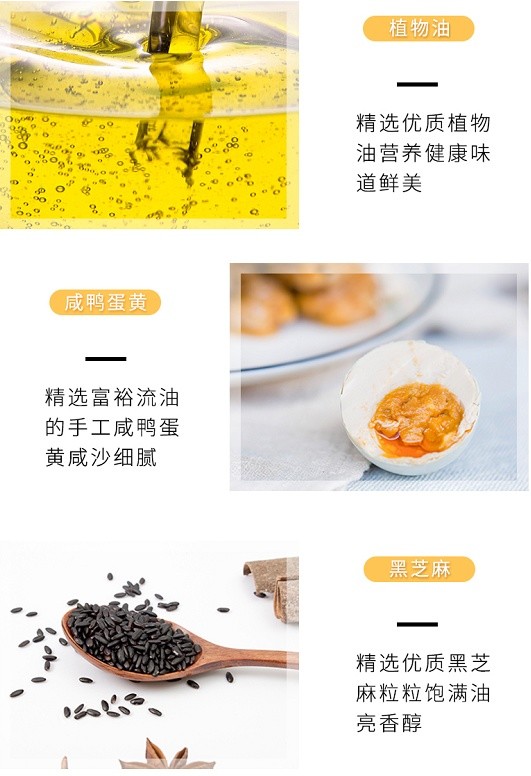 植物油

精选优质植物油营养健康味道鲜美

咸鸭蛋黄

精选富裕流油的手工咸鸭蛋黄咸沙细腻

黑芝麻

精选优质黑芝麻粒粒饱满油亮香醇