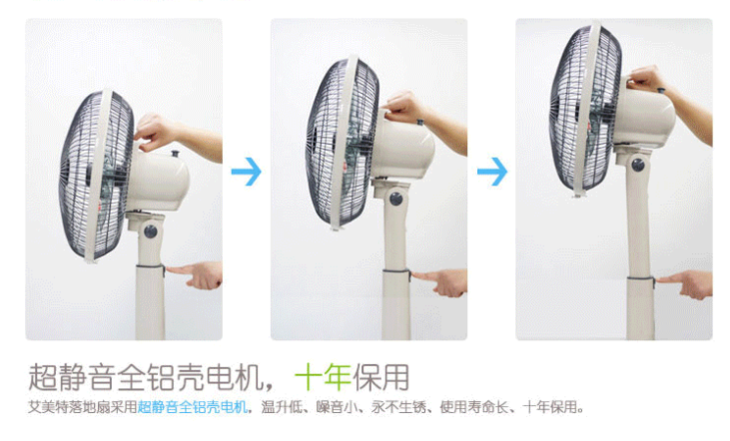 超静音全铝壳电机，十年保用

艾美特落地扇采用超静音全铝壳电机，温升低、噪音小、永不生锈、使用寿命长、十年保用。