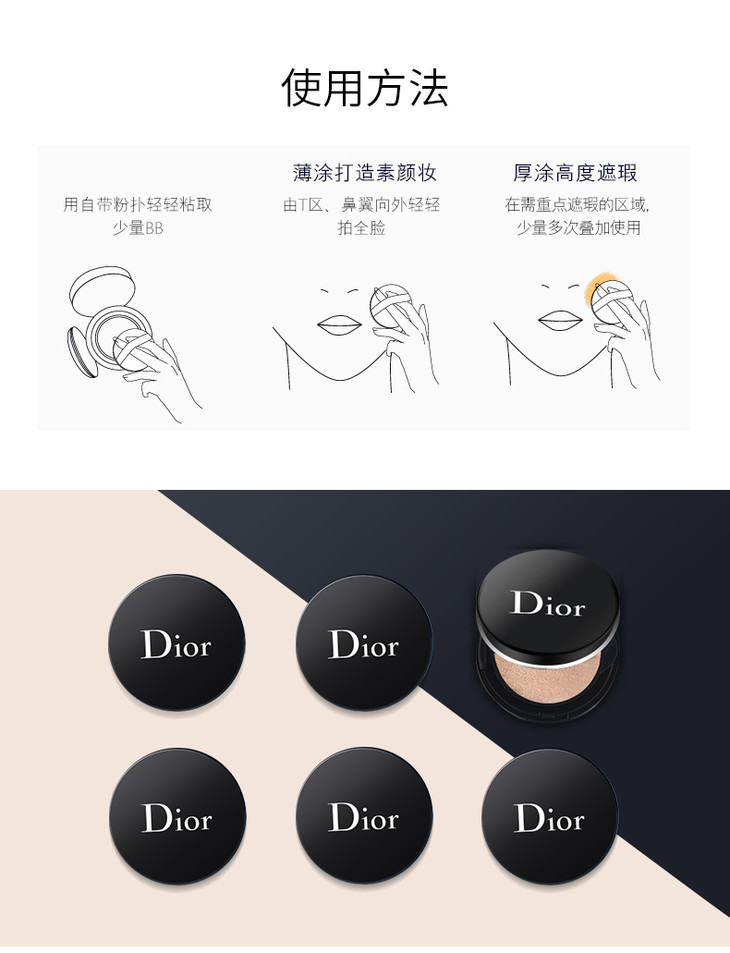 使用方法

用自带粉扑轻轻粘取少量BB

薄涂打造素颜妆

由T区、鼻翼向外轻轻拍全脸

厚涂高度遮瑕

在需重点遮瑕的区域，少量多次叠加使用

Dior

Dior

Dior

Dior

Dior

Dior