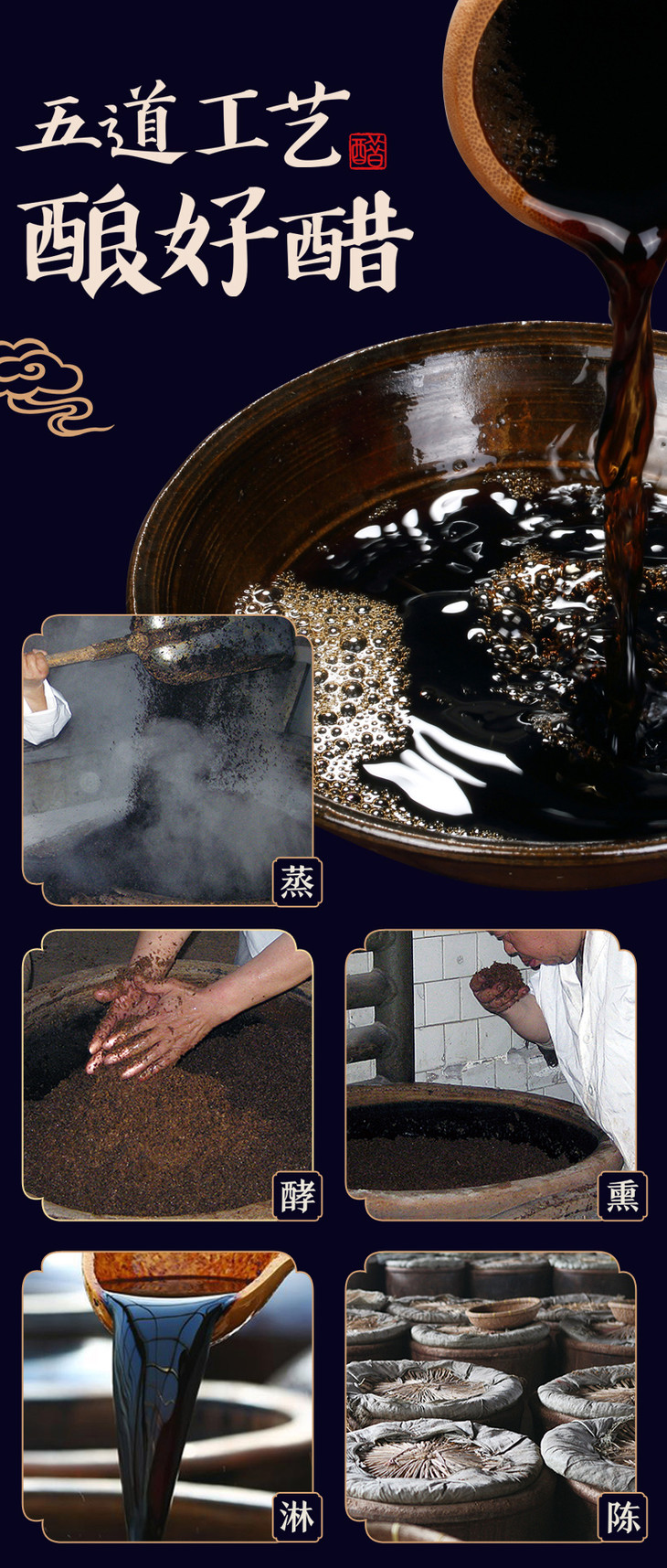 五道工艺
醋
酿好醋

蒸

酵

熏

淋

陈