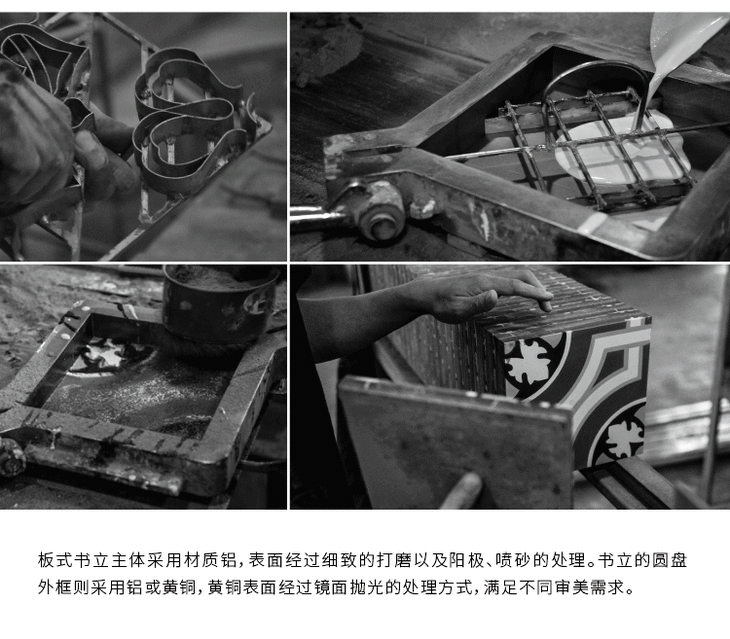 板式书立主体采用材质铝，表面经过细致的打磨以及阳极、喷砂的处理。书立的圆盘外框则采用铝或黄铜，黄铜表面经过镜面抛光的处理方式，满足不同审美需求。