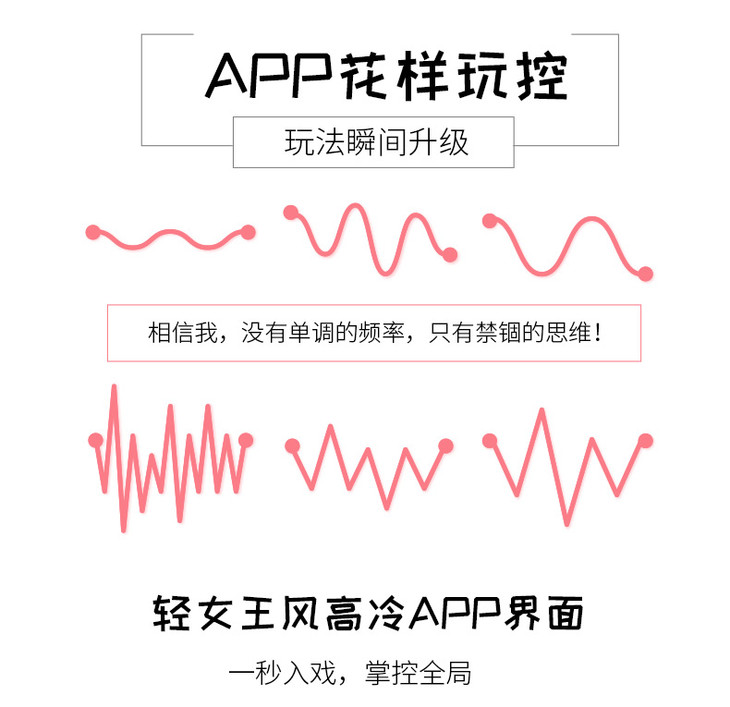 APP花样玩控

玩法瞬间升级

相信我，没有单调的频率，只有禁锢的思维！

轻女王风高冷APP界面

一秒入戏，掌控全局