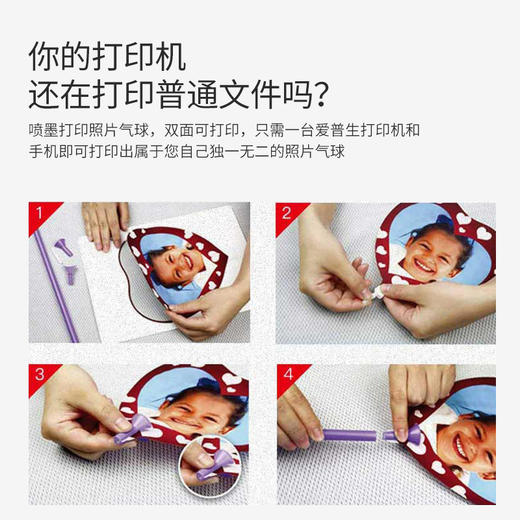 你的打印机
还在打印普通文件吗？

喷墨打印照片气球，双面可打印，只需一台爱普生打印机和手机即可打印出属于您自己独一无二的照片气球

1

2

3

4