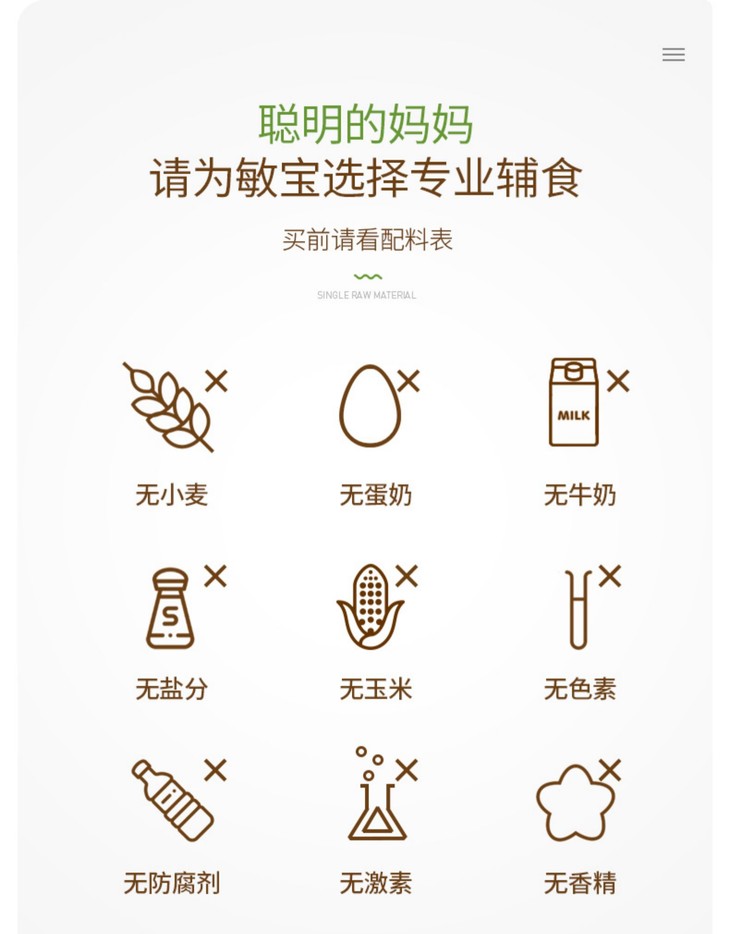 聪明的妈妈
请为敏宝选择专业辅食

买前请看配料表

SINGLE RAW MATERIAL

MILK

无小麦

无蛋奶

无牛奶

S

无盐分

无玉米

无色素

无防腐剂

无激素

无香精