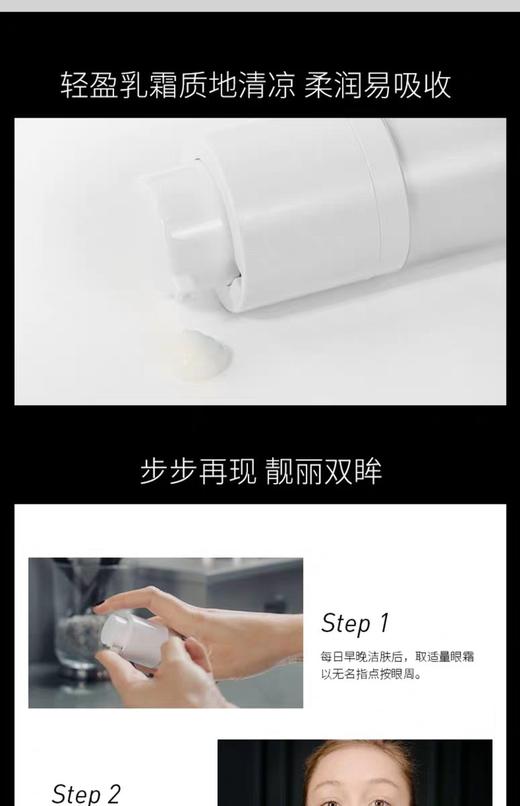 轻盈乳霜质地清凉 柔润易吸收

步步再现 靓丽双眸

Step 1
每日早晚洁肤后，取适量眼霜以无名指点按眼周。

Step 2