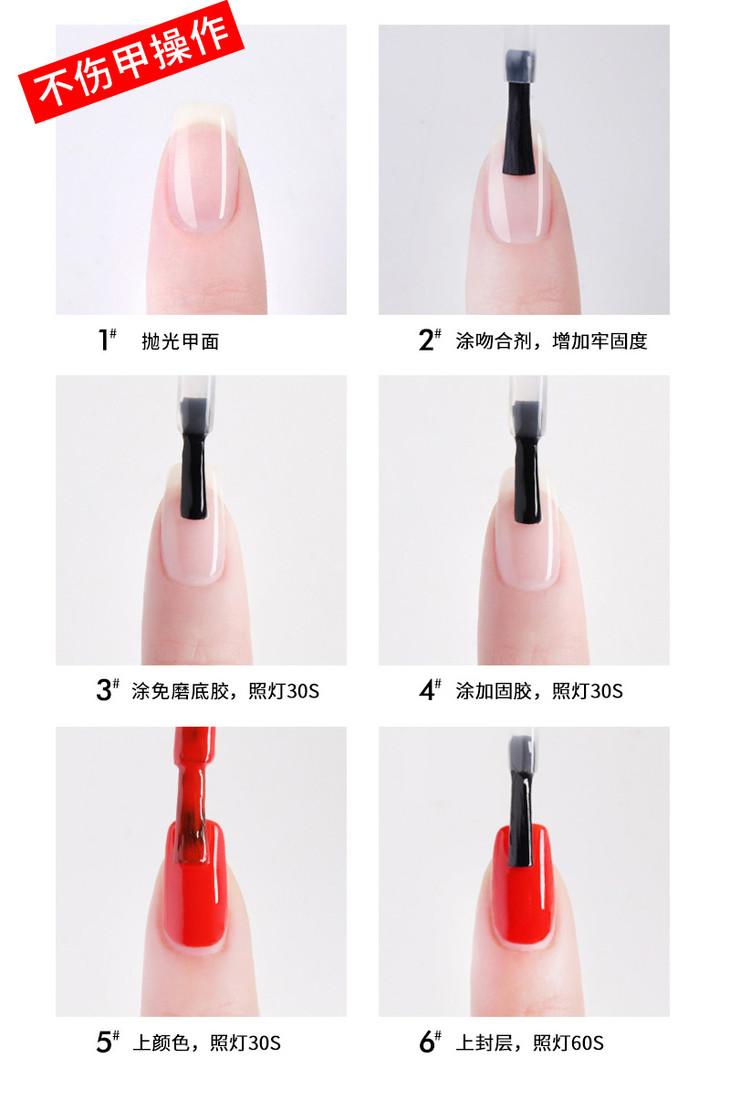 不伤甲操作

1# 抛光甲面

2# 涂吻合剂，增加牢固度

3# 涂免磨底胶，照灯30S

4# 涂加固胶，照灯30S

5# 上颜色，照灯30S

6# 上封层，照灯60S