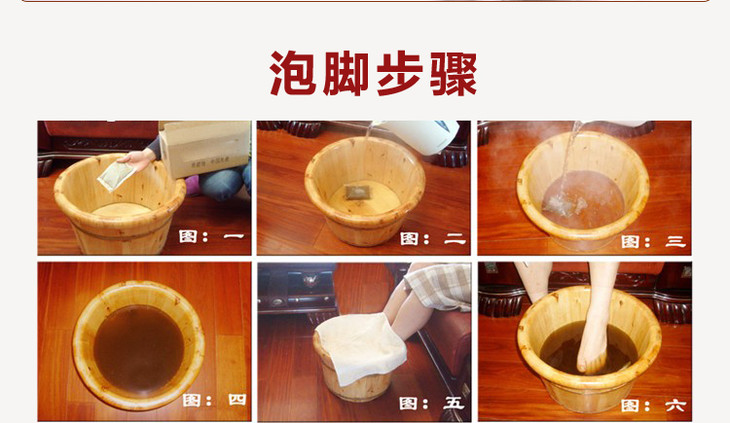 泡脚步骤

图：一

图：二

图：三

图：四

图：五

图：六