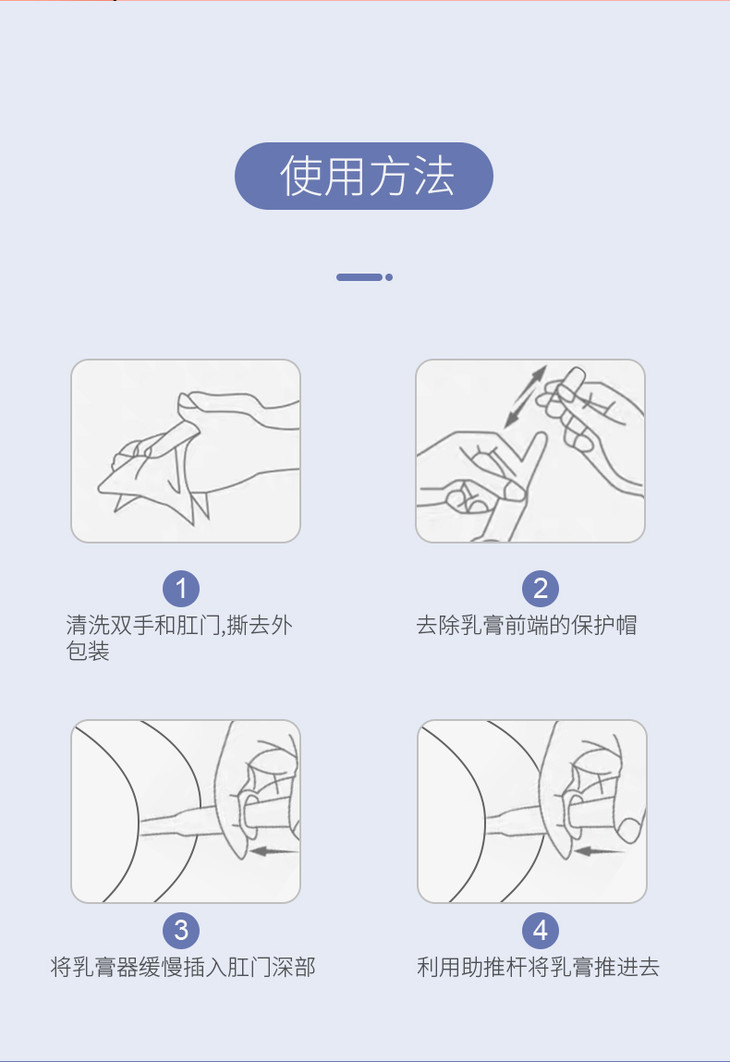 使用方法

1
清洗双手和肛门,撕去外包装

2
去除乳膏前端的保护帽

3
将乳膏器缓慢插入肛门深部

4
利用助推杆将乳膏推进去