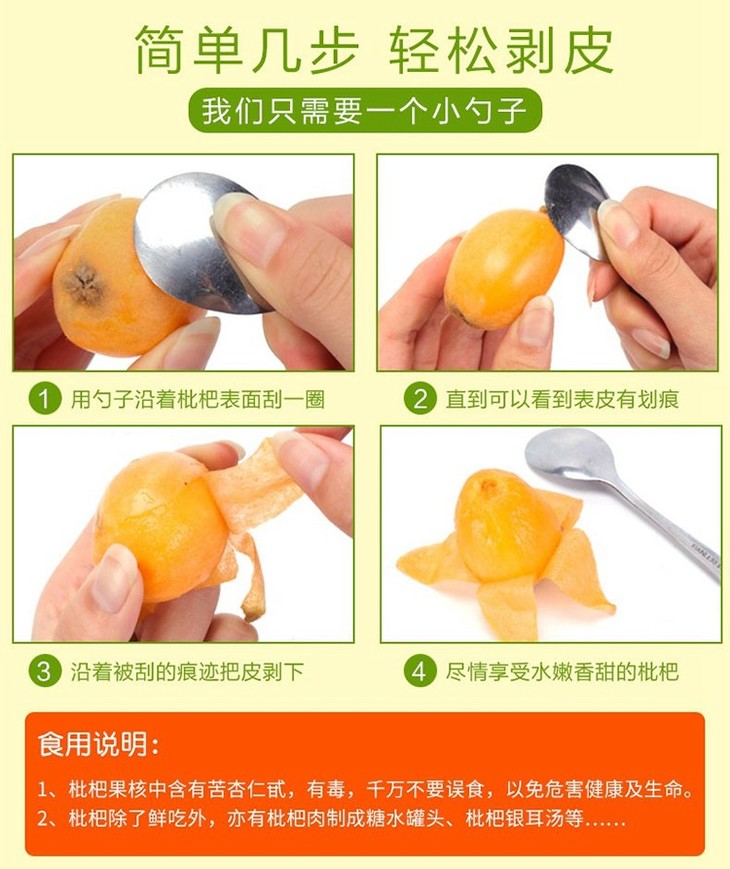 简单几步 轻松剥皮

我们只需要一个小勺子

1 用勺子沿着枇杷表面刮一圈

2 直到可以看到表皮有划痕

3 沿着被刮的痕迹把皮剥下

4 尽情享受水嫩香甜的枇杷

食用说明：

1、枇杷果核中含有苦杏仁甙，有毒，千万不要误食，以免危害健康及生命。
2、枇杷除了鲜吃外，亦有枇杷肉制成糖水罐头、枇杷银耳汤等……