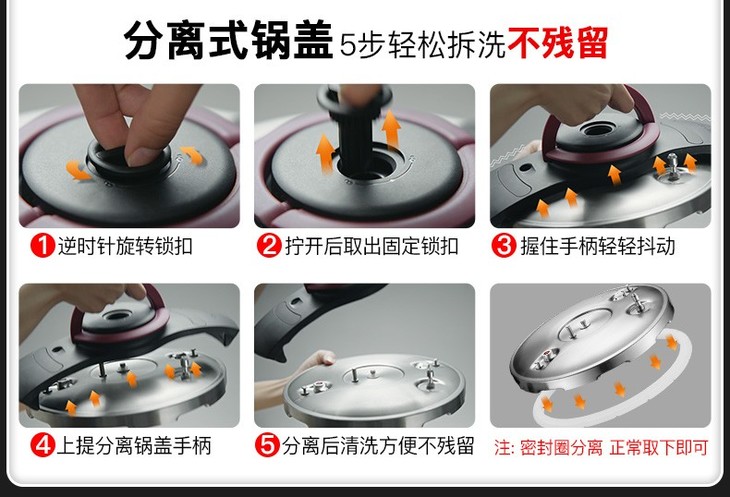 分离式锅盖 5步轻松拆洗不残留

1 逆时针旋转锁扣

2 拧开后取出固定锁扣

3 握住手柄轻轻抖动

4 上提分离锅盖手柄

5 分离后清洗方便不残留

注: 密封圈分离 正常取下即可