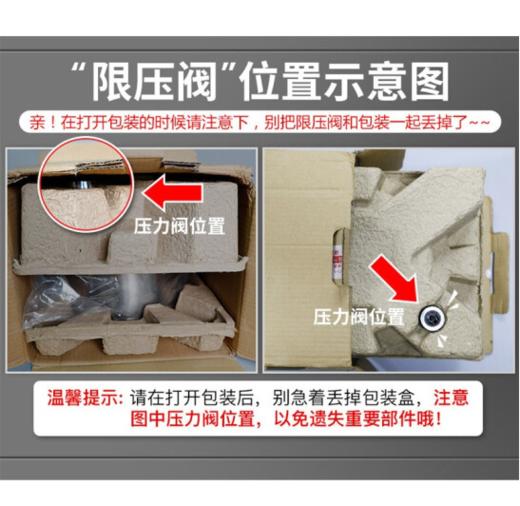 “限压阀”位置示意图

亲！在打开包装的时候请注意下，别把限压阀和包装一起丢掉了~~

压力阀位置

压力阀位置

温馨提示：请在打开包装后，别急着丢掉包装盒，注意图中压力阀位置，以免遗失重要部件哦！