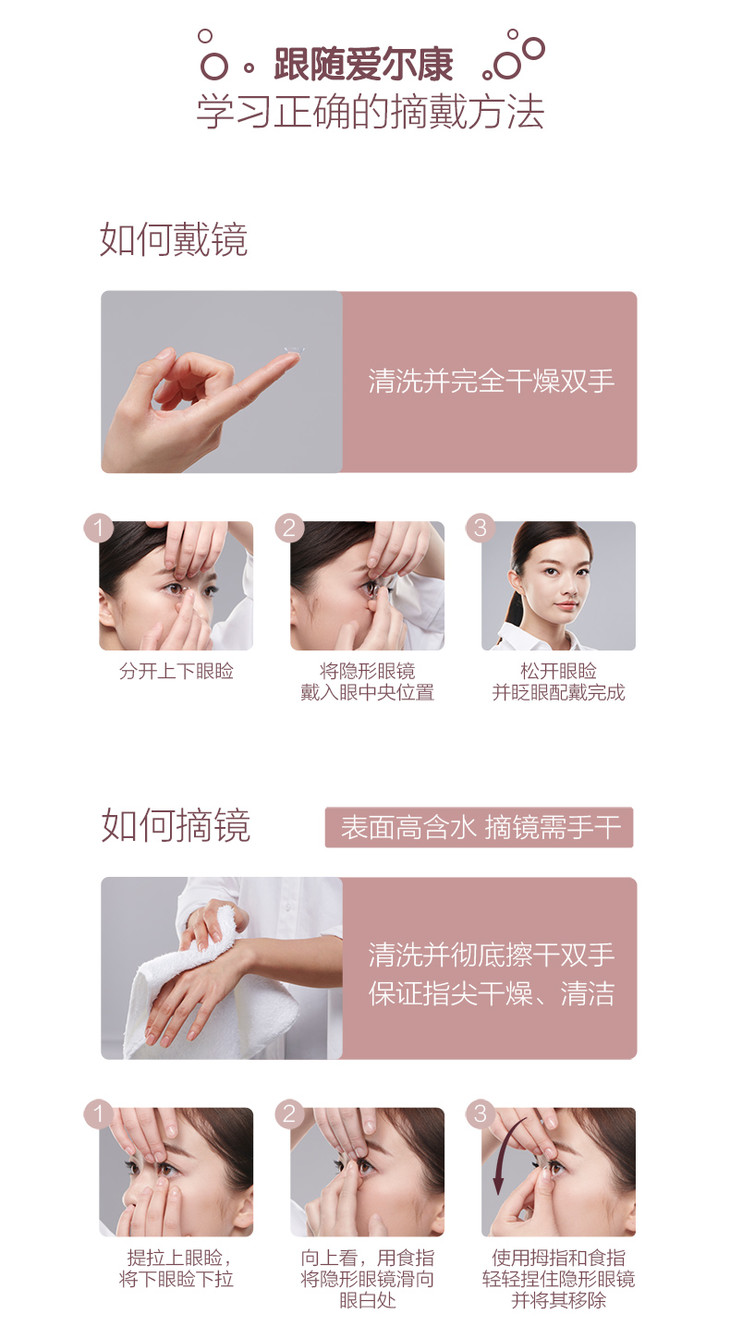 跟随爱尔康
学习正确的摘戴方法

如何戴镜

清洗并完全干燥双手

1
分开上下眼睑

2
将隐形眼镜戴入眼中央位置

3
松开眼睑并眨眼配戴完成

如何摘镜

表面高含水 摘镜需手干

清洗并彻底擦干双手
保证指尖干燥、清洁

1
提拉上眼睑，将下眼睑下拉

2
向上看，用食指将隐形眼镜滑向眼白处

3
使用拇指和食指轻轻捏住隐形眼镜并将其移除