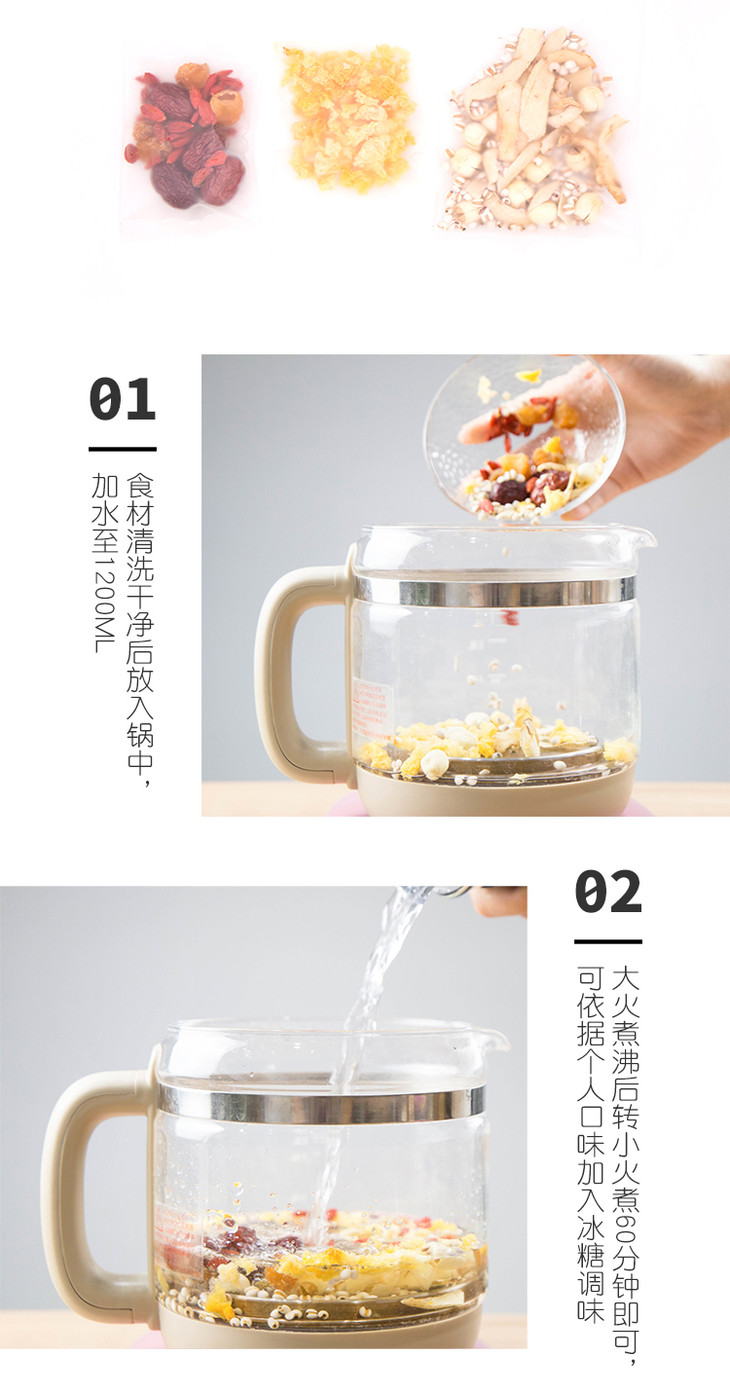 01

食材清洗干净后放入锅中，加水至1200ML

02

大火煮沸后转小火煮60分钟即可，可依据个人口味加入冰糖调味