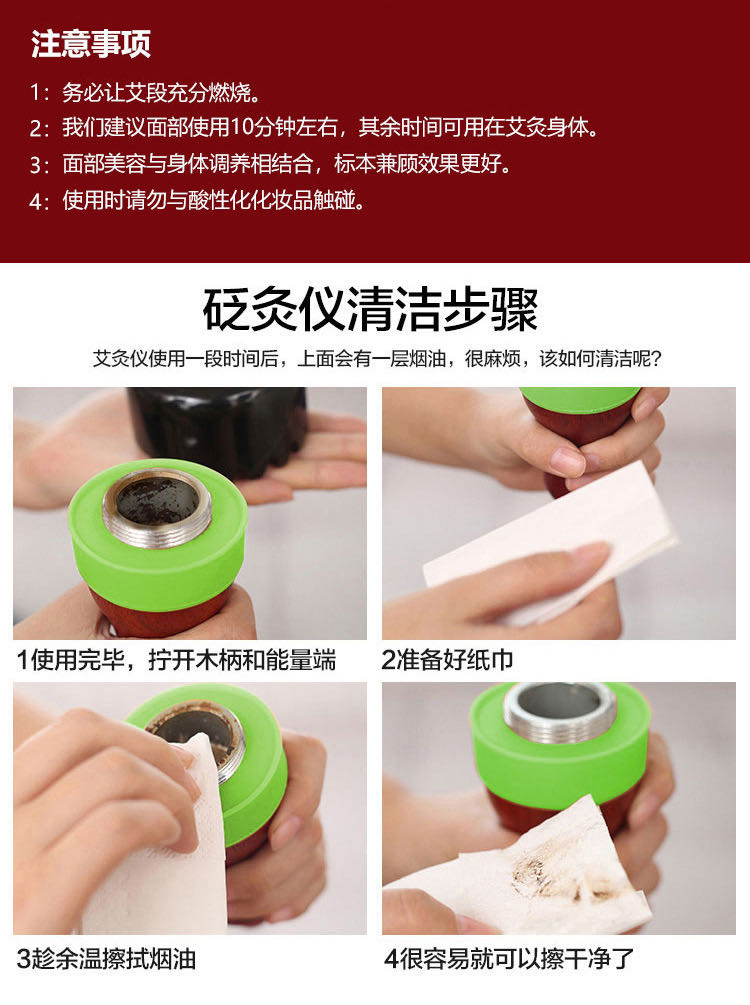 注意事项

1：务必让艾段充分燃烧。

2：我们建议面部使用10分钟左右，其余时间可用在艾灸身体。

3：面部美容与身体调养相结合，标本兼顾效果更好。

4：使用时请勿与酸性化化妆品触碰。

砭灸仪清洁步骤

艾灸仪使用一段时间后，上面会有一层烟油，很麻烦，该如何清洁呢?

1使用完毕，拧开木柄和能量端

2准备好纸巾

3趁余温擦拭烟油

4很容易就可以擦干净了