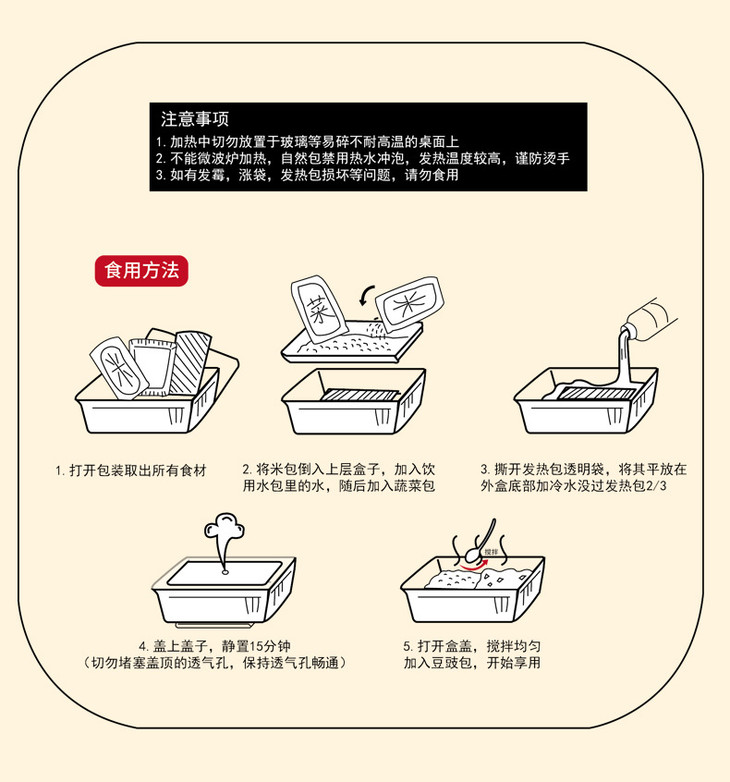 注意事项
1. 加热中切勿放置于玻璃等易碎不耐高温的桌面上
2. 不能微波炉加热，自然包禁用热水冲泡，发热温度较高，谨防烫手
3. 如有发霉，涨袋，发热包损坏等问题，请勿食用

食用方法

米

菜

米

1. 打开包装取出所有食材

2. 将米包倒入上层盒子，加入饮用水包里的水，随后加入蔬菜包

3. 撕开发热包透明袋，将其平放在外盒底部加冷水没过发热包2/3

搅拌

4. 盖上盖子，静置15分钟
（切勿堵塞盖顶的透气孔，保持透气孔畅通）

5. 打开盒盖，搅拌均匀
加入豆豉包，开始享用