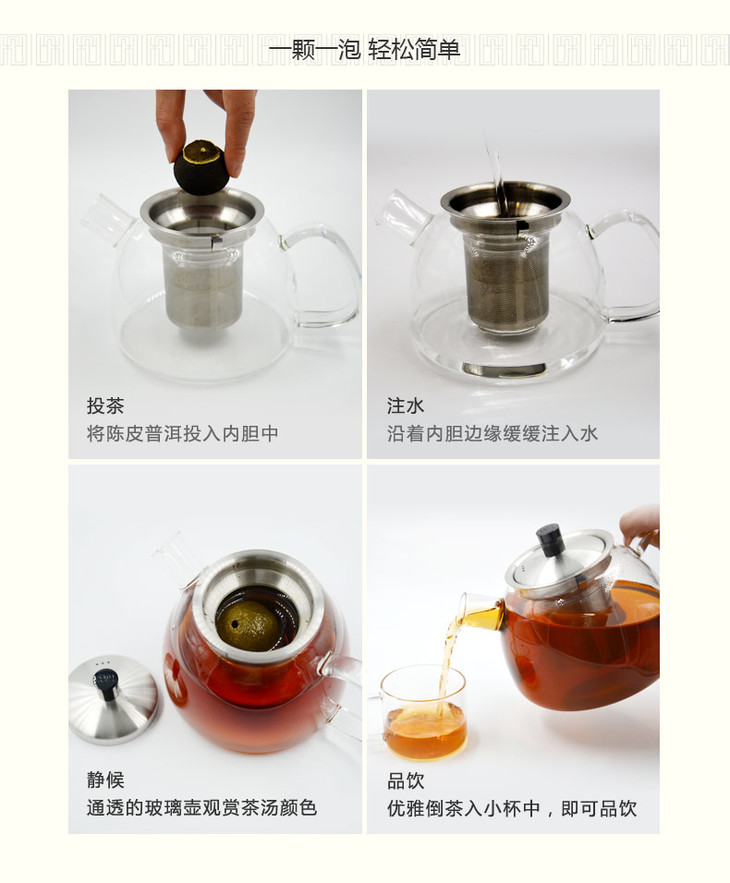 一颗一泡 轻松简单

投茶
将陈皮普洱投入内胆中

注水
沿着内胆边缘缓缓注入水

静候
通透的玻璃壶观赏茶汤颜色

品饮
优雅倒茶入小杯中，即可品饮