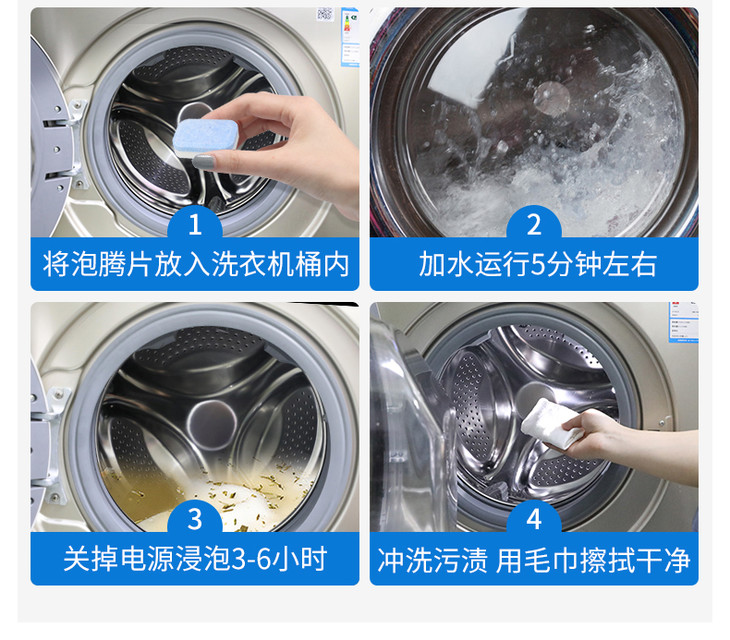 1
将泡腾片放入洗衣机桶内

2
加水运行5分钟左右

3
关掉电源浸泡3-6小时

4
冲洗污渍 用毛巾擦拭干净