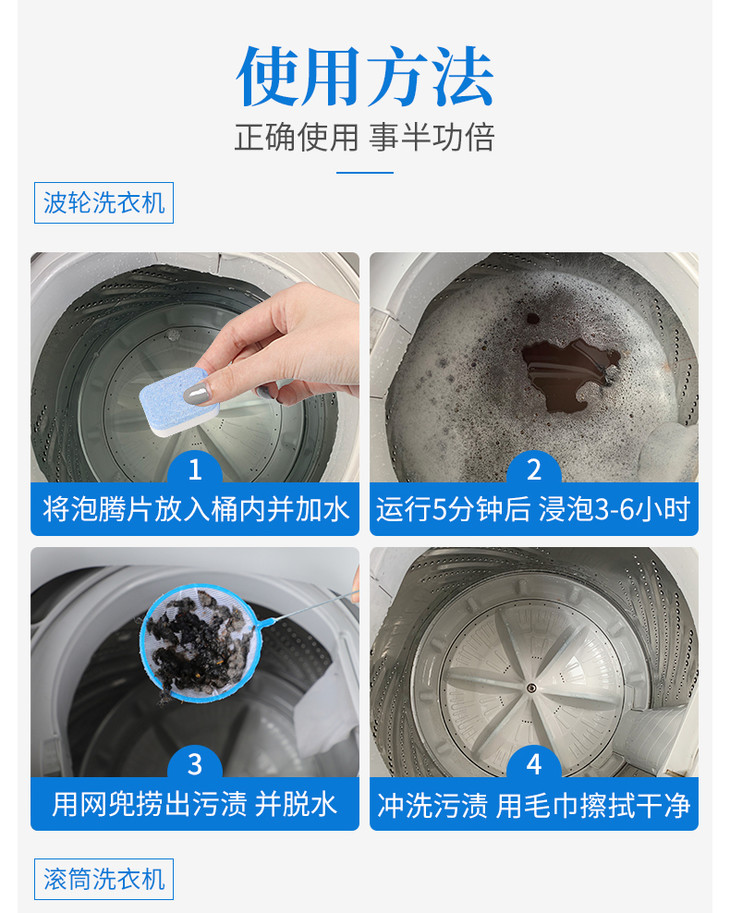 使用方法

正确使用 事半功倍

波轮洗衣机

1
将泡腾片放入桶内并加水

2
运行5分钟后 浸泡3-6小时

3
用网兜捞出污渍 并脱水

4
冲洗污渍 用毛巾擦拭干净

滚筒洗衣机