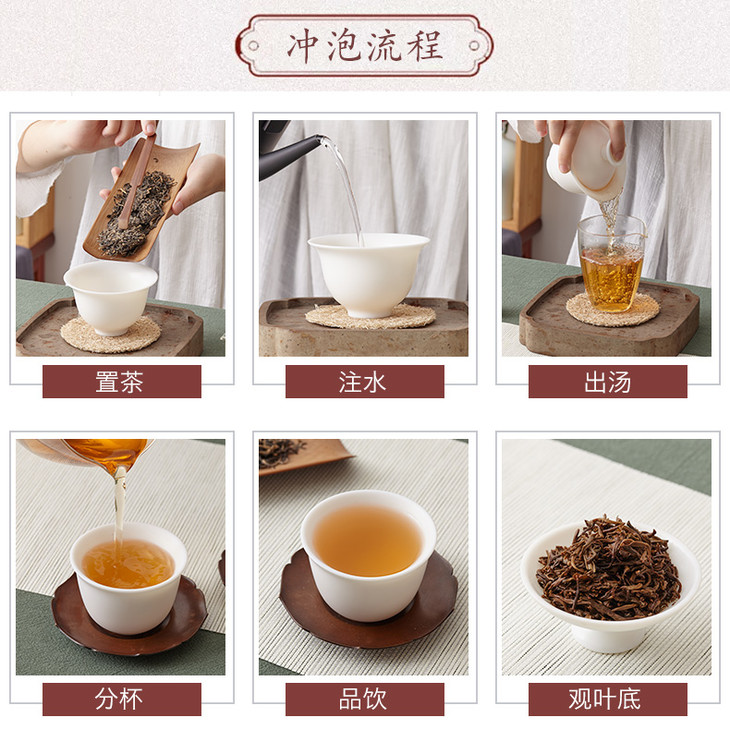 冲泡流程

置茶

注水

出汤

分杯

品饮

观叶底