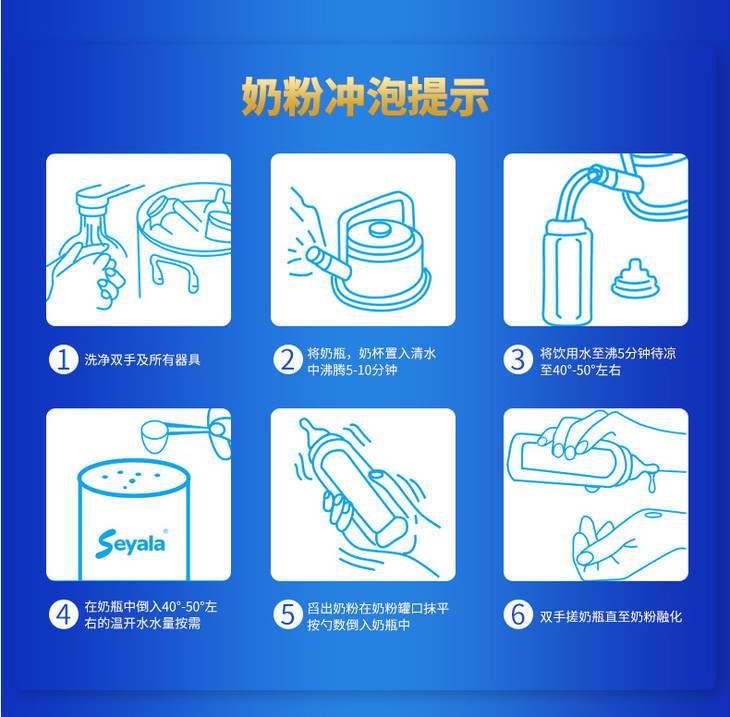 奶粉冲泡提示

1 洗净双手及所有器具

2 将奶瓶，奶杯置入清水中沸腾5-10分钟

3 将饮用水至沸5分钟待凉至40°-50°左右

Seyala®

4 在奶瓶中倒入40°-50°左右的温开水水量按需

5 舀出奶粉在奶粉罐口抹平按勺数倒入奶瓶中

6 双手搓奶瓶直至奶粉融化