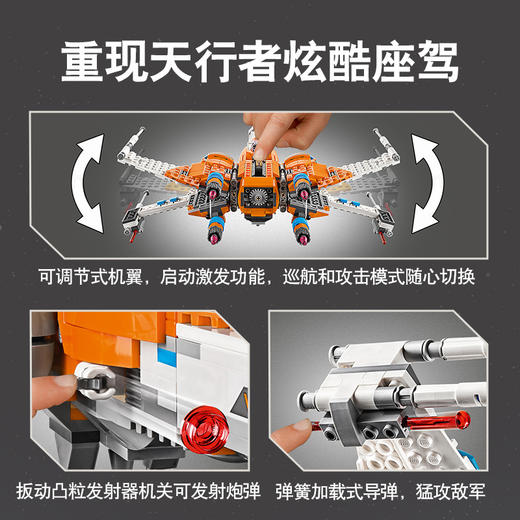 重现天行者炫酷座驾

可调节式机翼，启动激发功能，巡航和攻击模式随心切换

扳动凸粒发射器机关可发射炮弹

弹簧加载式导弹，猛攻敌军