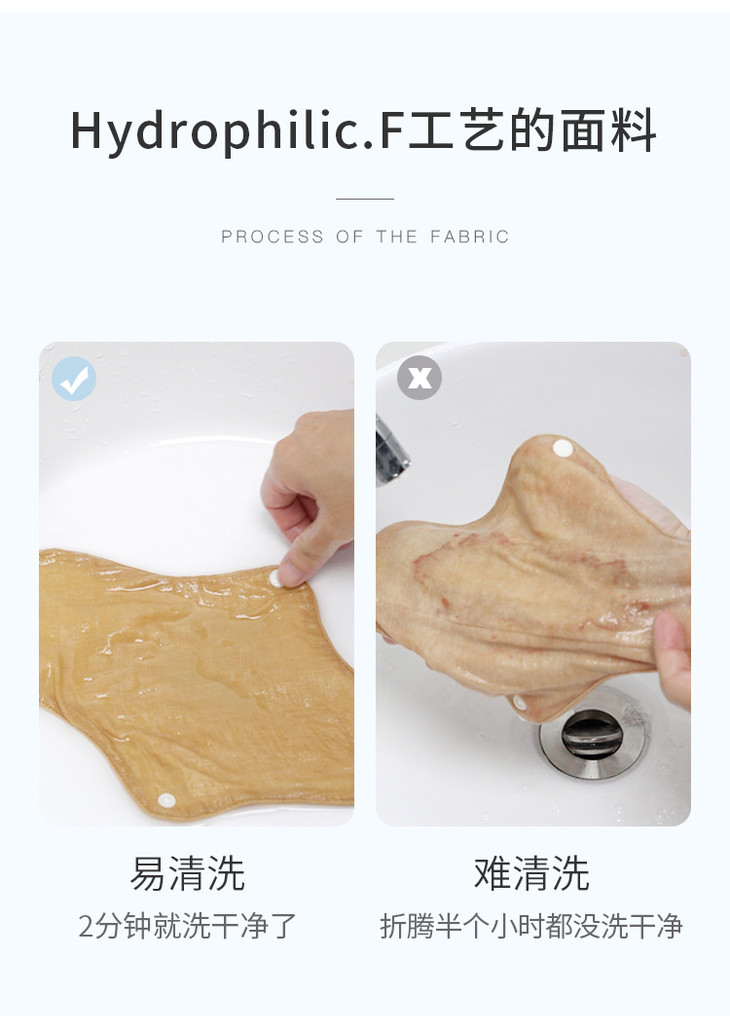 Hydrophilic.F工艺的面料

PROCESS OF THE FABRIC

易清洗
2分钟就洗干净了

难清洗
折腾半个小时都没洗干净