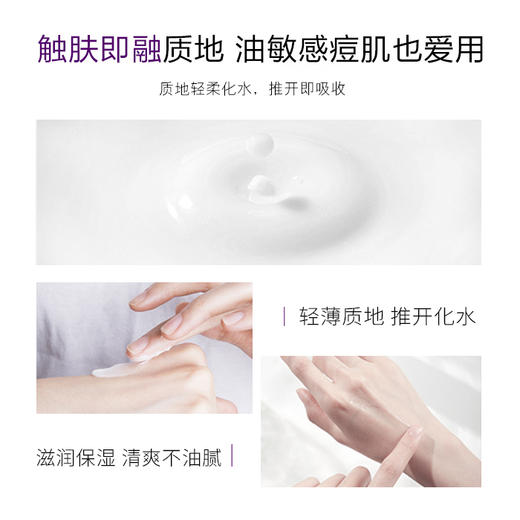 触肤即融质地 油敏感痘肌也爱用

质地轻柔化水，推开即吸收

轻薄质地 推开化水

滋润保湿 清爽不油腻