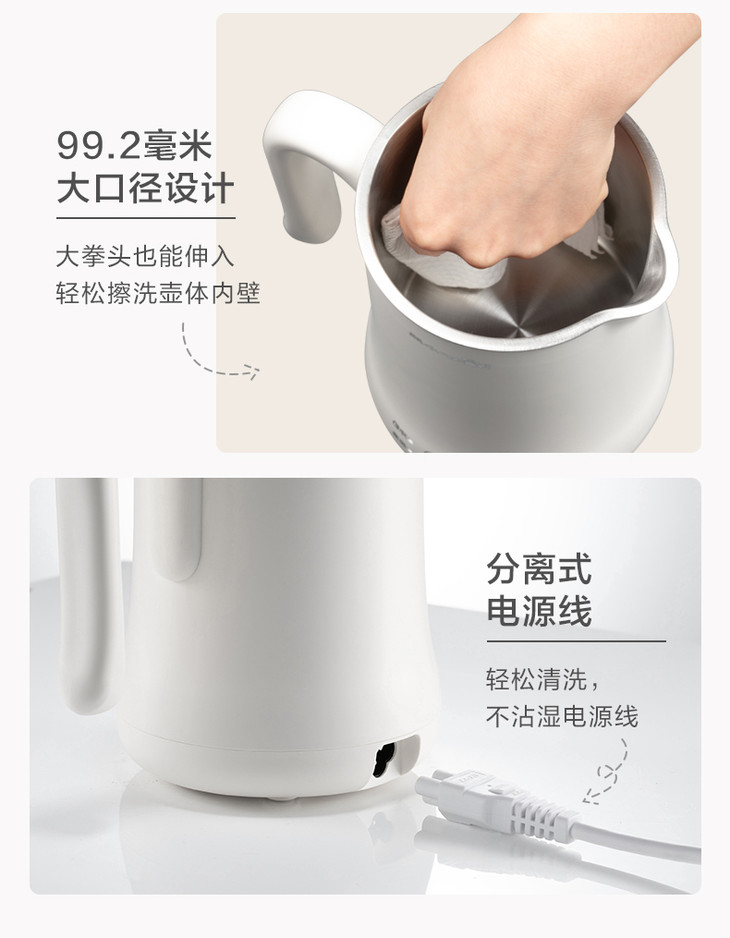 99.2毫米
大口径设计

大拳头也能伸入
轻松擦洗壶体内壁

分离式
电源线

轻松清洗，
不沾湿电源线