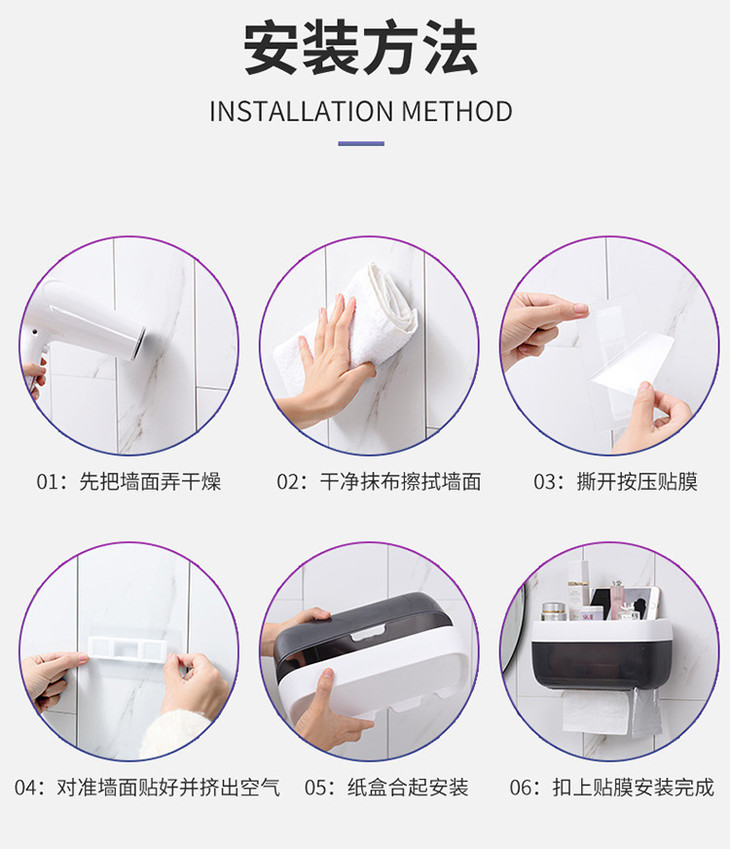 安装方法

INSTALLATION METHOD

01：先把墙面弄干燥

02：干净抹布擦拭墙面

03：撕开按压贴膜

04：对准墙面贴好并挤出空气

05：纸盒合起安装

06：扣上贴膜安装完成