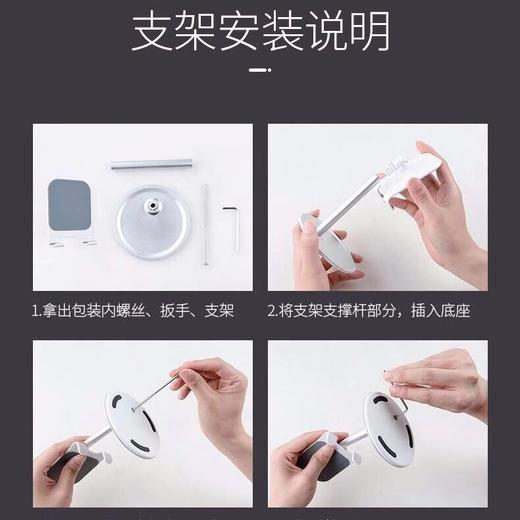 支架安装说明

1.拿出包装内螺丝、扳手、支架

2.将支架支撑杆部分，插入底座