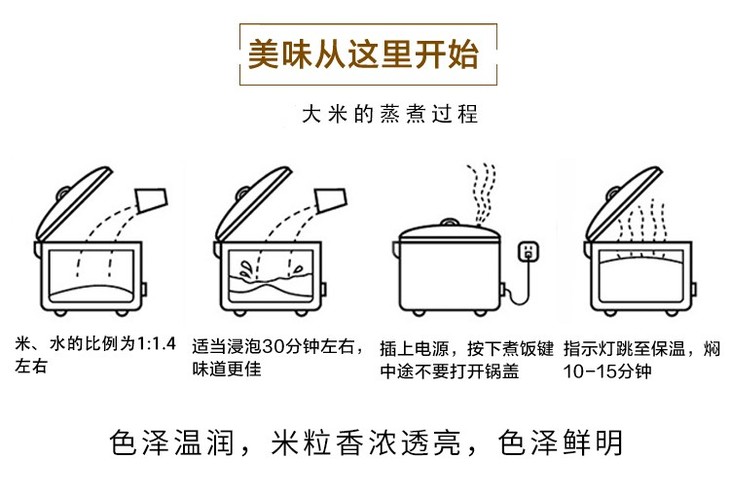 美味从这里开始

大米的蒸煮过程

米、水的比例为1:1.4左右

适当浸泡30分钟左右，味道更佳

插上电源，按下煮饭键中途不要打开锅盖

指示灯跳至保温，焖10-15分钟

色泽温润，米粒香浓透亮，色泽鲜明