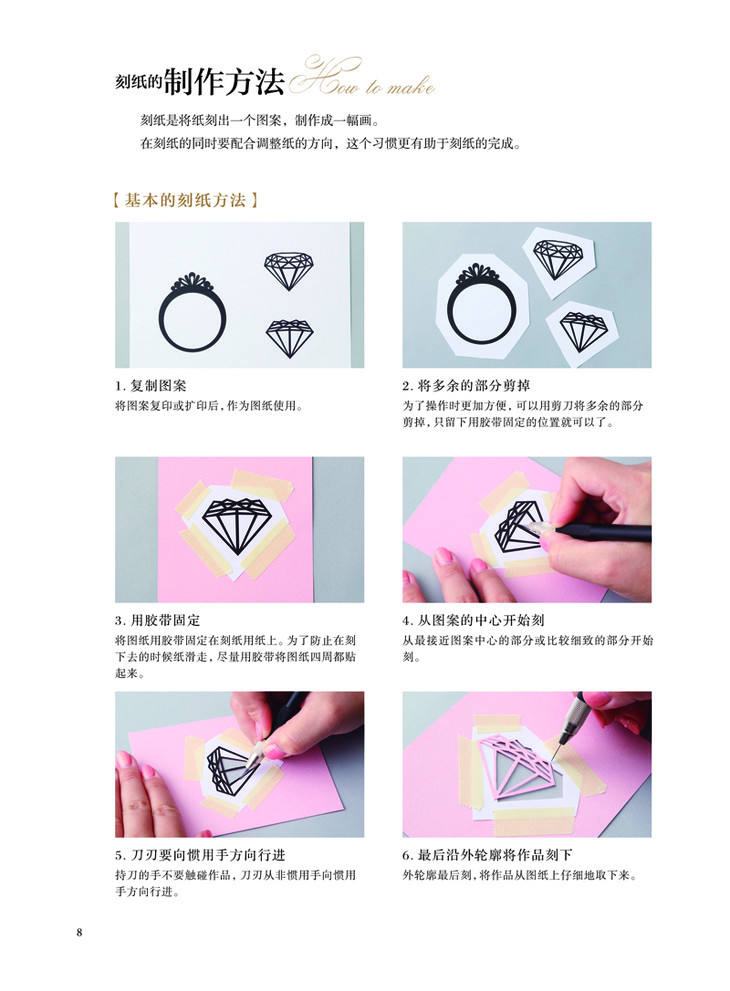 刻纸的制作方法 How to make

刻纸是将纸刻出一个图案，制作成一幅画。
在刻纸的同时要配合调整纸的方向，这个习惯更有助于刻纸的完成。

【基本的刻纸方法】

1. 复制图案
将图案复印或扩印后，作为图纸使用。

2. 将多余的部分剪掉
为了操作时更加方便，可以用剪刀将多余的部分剪掉，只留下用胶带固定的位置就可以了。

3. 用胶带固定
将图纸用胶带固定在刻纸用纸上。为了防止在刻下去的时候纸滑走，尽量用胶带将图纸四周都贴起来。

4. 从图案的中心开始刻
从最接近图案中心的部分或比较细致的部分开始刻。

5. 刀刃要向惯用手方向行进
持刀的手不要触碰作品，刀刃从非惯用手向惯用手方向行进。

6. 最后沿外轮廓将作品刻下
外轮廓最后刻，将作品从图纸上仔细地取下来。

8