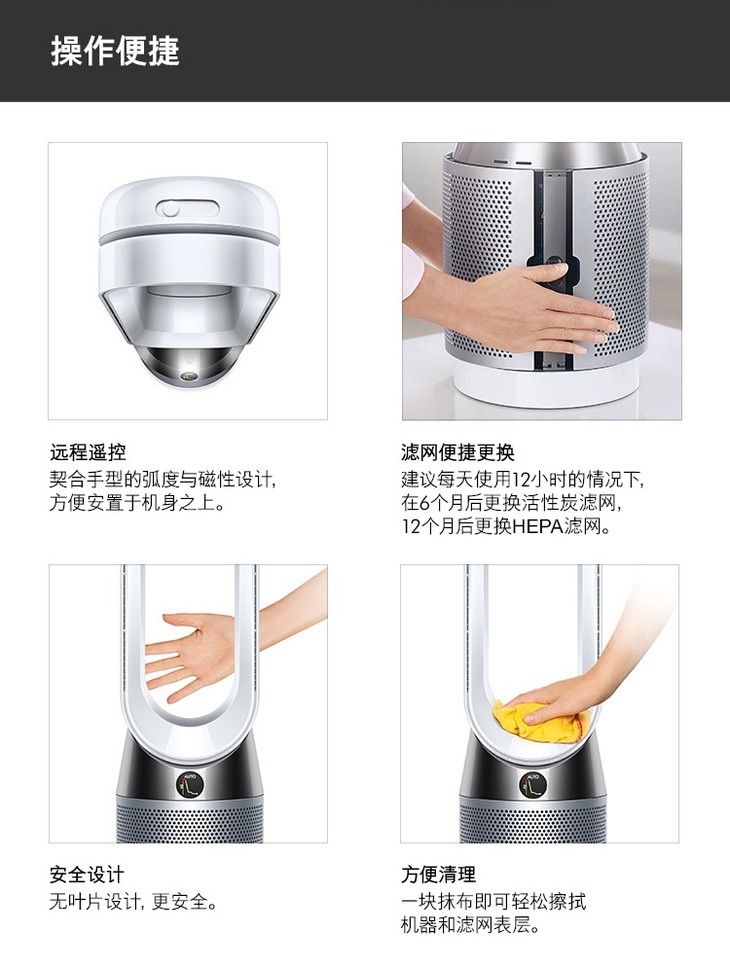 操作便捷

远程遥控
契合手型的弧度与磁性设计，方便安置于机身之上。

滤网便捷更换
建议每天使用12小时的情况下，在6个月后更换活性炭滤网，12个月后更换HEPA滤网。

AUTO

安全设计
无叶片设计，更安全。

AUTO

方便清理
一块抹布即可轻松擦拭机器和滤网表层。