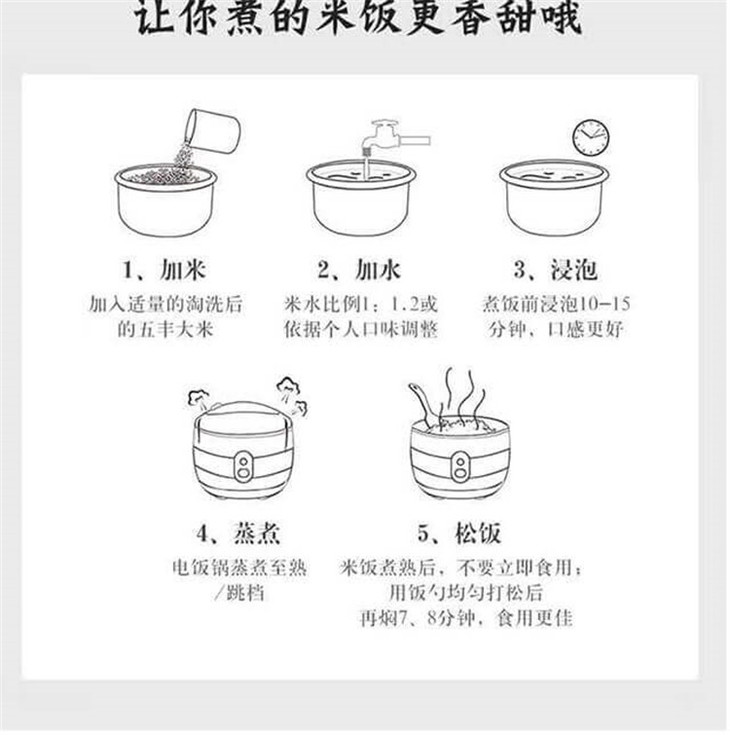 让你煮的米饭更香甜哦

1、加米
加入适量的淘洗后的五丰大米

2、加水
米水比例1：1.2或依据个人口味调整

3、浸泡
煮饭前浸泡10-15分钟，口感更好

4、蒸煮
电饭锅蒸煮至熟/跳档

5、松饭
米饭煮熟后，不要立即食用；用饭勺均匀打松后再焖7、8分钟，食用更佳