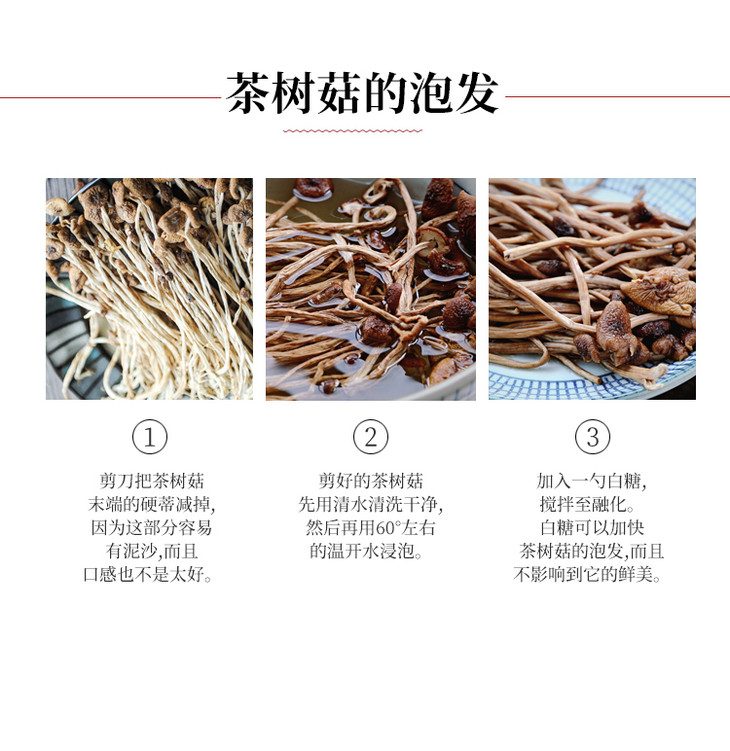 茶树菇的泡发

①

剪刀把茶树菇末端的硬蒂减掉，因为这部分容易有泥沙,而且口感也不是太好。

②

剪好的茶树菇先用清水清洗干净，然后再用60°左右的温开水浸泡。

③

加入一勺白糖，搅拌至融化。白糖可以加快茶树菇的泡发,而且不影响到它的鲜美。