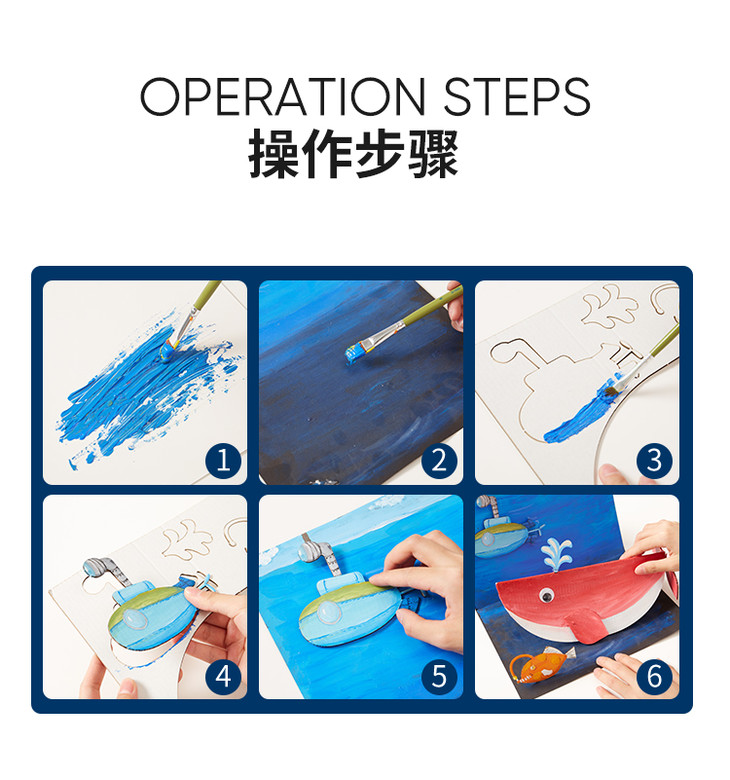 OPERATION STEPS
操作步骤

1
2
3
4
5
6