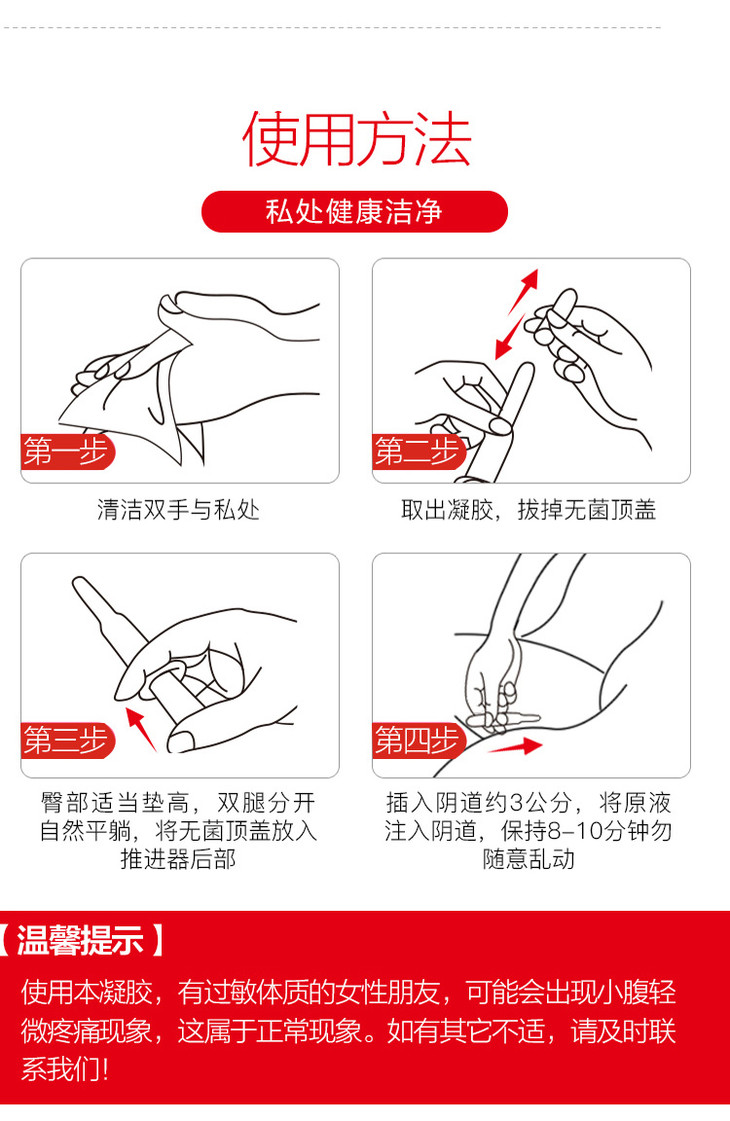 使用方法

私处健康洁净

第一步

清洁双手与私处

第二步

取出凝胶，拔掉无菌顶盖

第三步

臀部适当垫高，双腿分开自然平躺，将无菌顶盖放入推进器后部

第四步

插入阴道约3公分，将原液注入阴道，保持8-10分钟勿随意乱动

【温馨提示】

使用本凝胶，有过敏体质的女性朋友，可能会出现小腹轻微疼痛现象，这属于正常现象。如有其它不适，请及时联系我们！