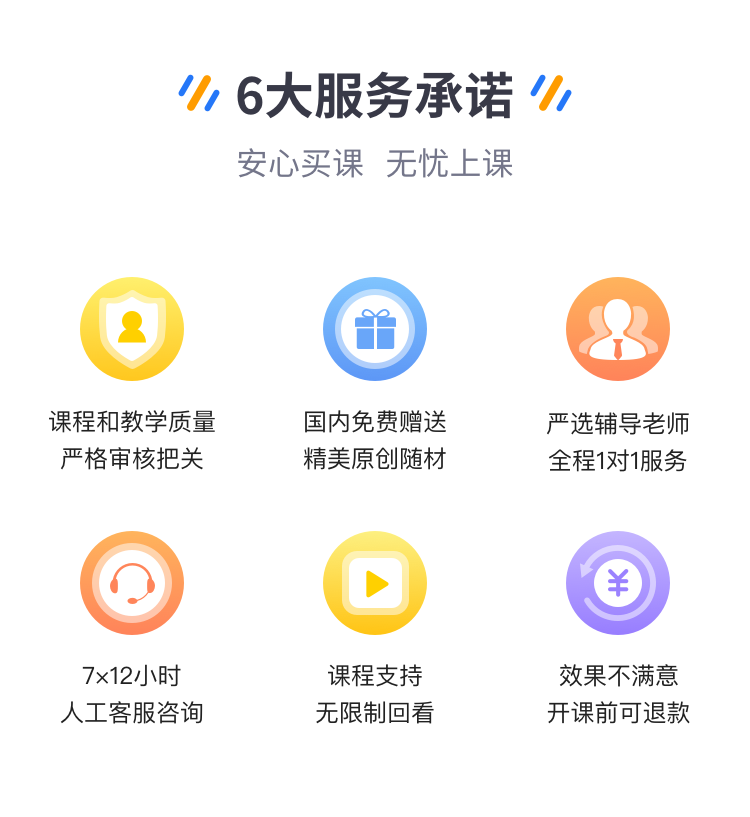 6大服务承诺

安心买课 无忧上课

课程和教学质量
严格审核把关

国内免费赠送
精美原创随材

严选辅导老师
全程1对1服务

7×12小时
人工客服咨询

课程支持
无限制回看

效果不满意
开课前可退款