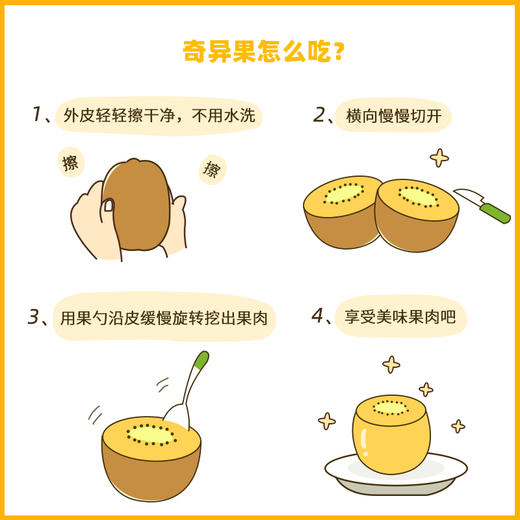 奇异果怎么吃？

1、外皮轻轻擦干净，不用水洗

擦

擦

2、横向慢慢切开

3、用果勺沿皮缓慢旋转挖出果肉

4、享受美味果肉吧